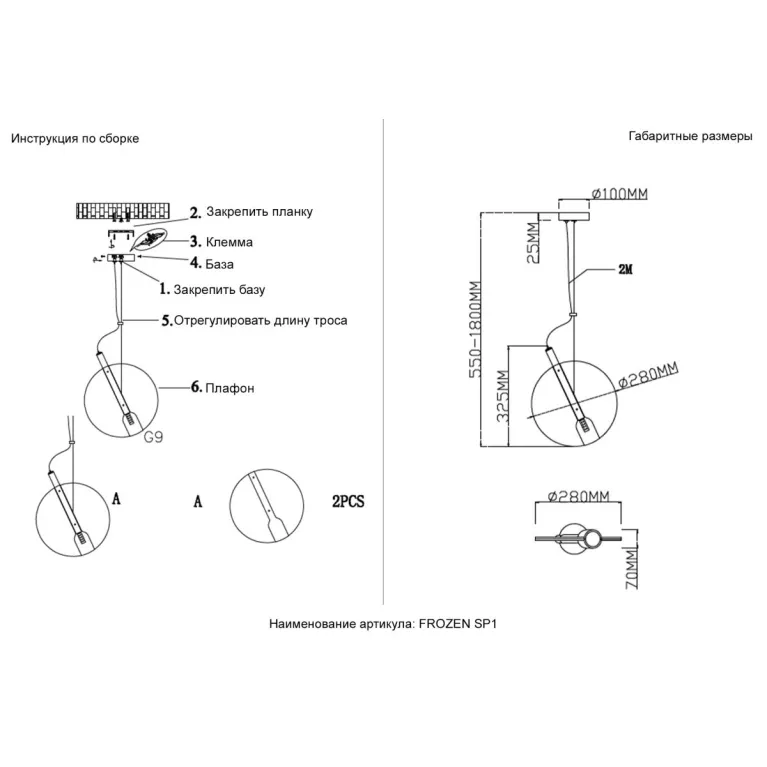 Инструкция по сборке

2. Закрепить планку

3. Клемма

4. База

1. Закрепить базу

5. Отрегулировать длину троса

6. Плафон

G9

A

A

2PCS

Габаритные размеры

Ø100MM

25MM

2M

550-1800MM

325MM

Ø280MM

Ø280MM

70MM

Наименование артикула: FROZEN SP1