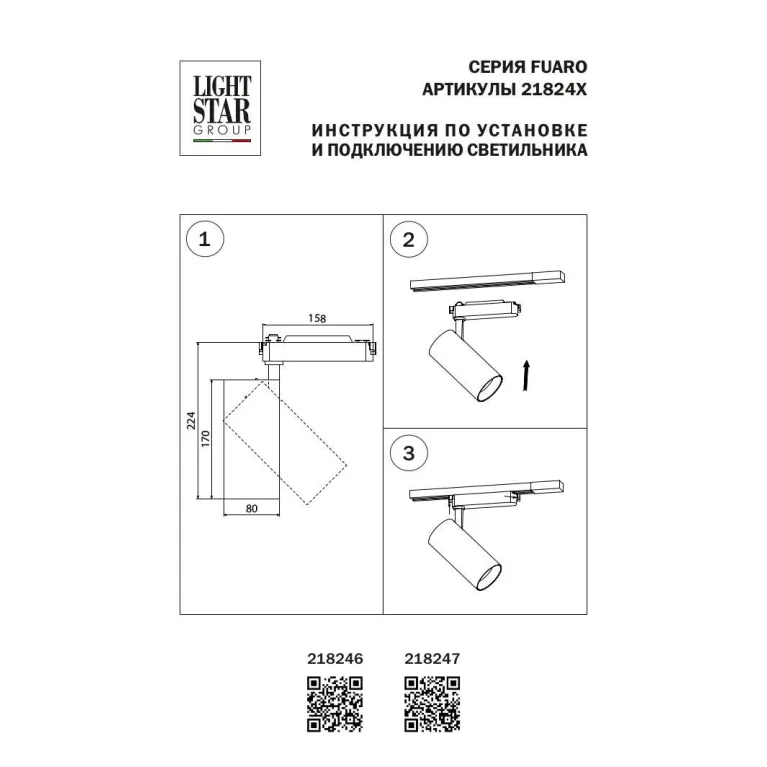 LIGHT STAR GROUP

СЕРИЯ FUARO
АРТИКУЛЫ 21824X

ИНСТРУКЦИЯ ПО УСТАНОВКЕ
И ПОДКЛЮЧЕНИЮ СВЕТИЛЬНИКА

1

158
224
170
80

2

3

218246
218247