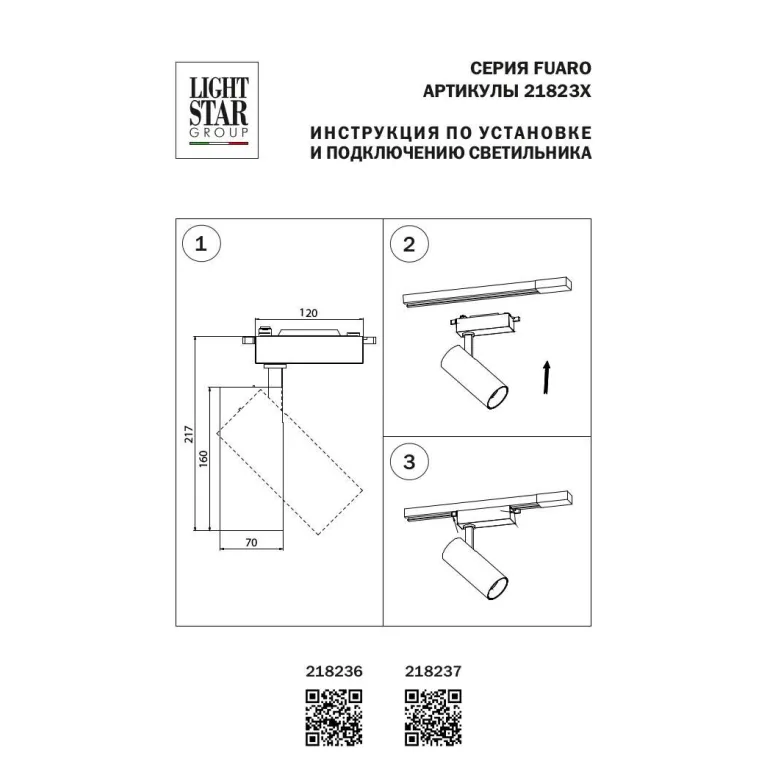 LIGHT STAR GROUP

СЕРИЯ FUARO
АРТИКУЛЫ 21823X

ИНСТРУКЦИЯ ПО УСТАНОВКЕ
И ПОДКЛЮЧЕНИЮ СВЕТИЛЬНИКА

1

120

217

160

70

2

3

218236

218237