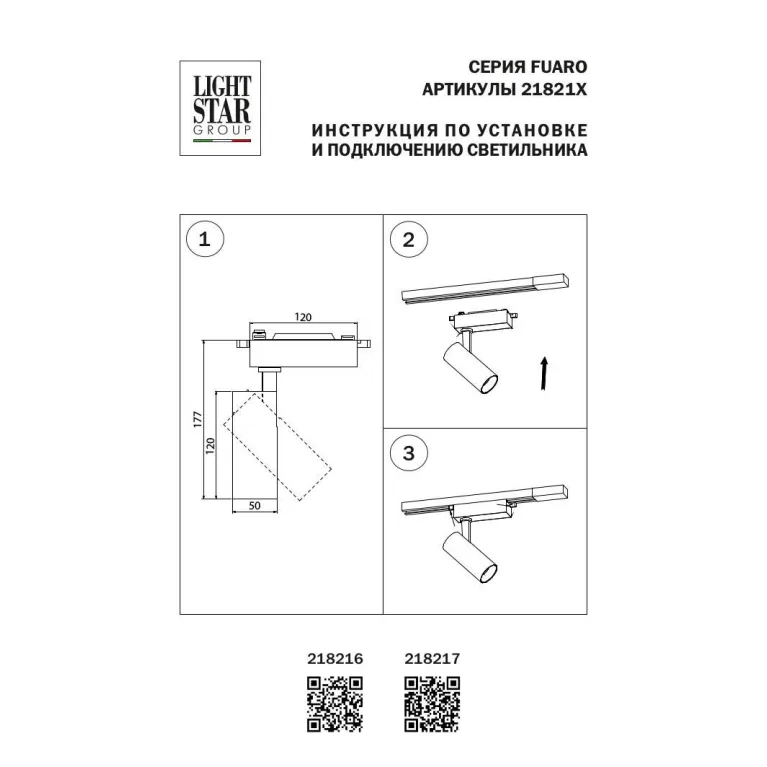 LIGHT STAR GROUP

СЕРИЯ FUARO
АРТИКУЛЫ 21821X

ИНСТРУКЦИЯ ПО УСТАНОВКЕ
И ПОДКЛЮЧЕНИЮ СВЕТИЛЬНИКА

1

120

177

120

50

2

3

218216

218217