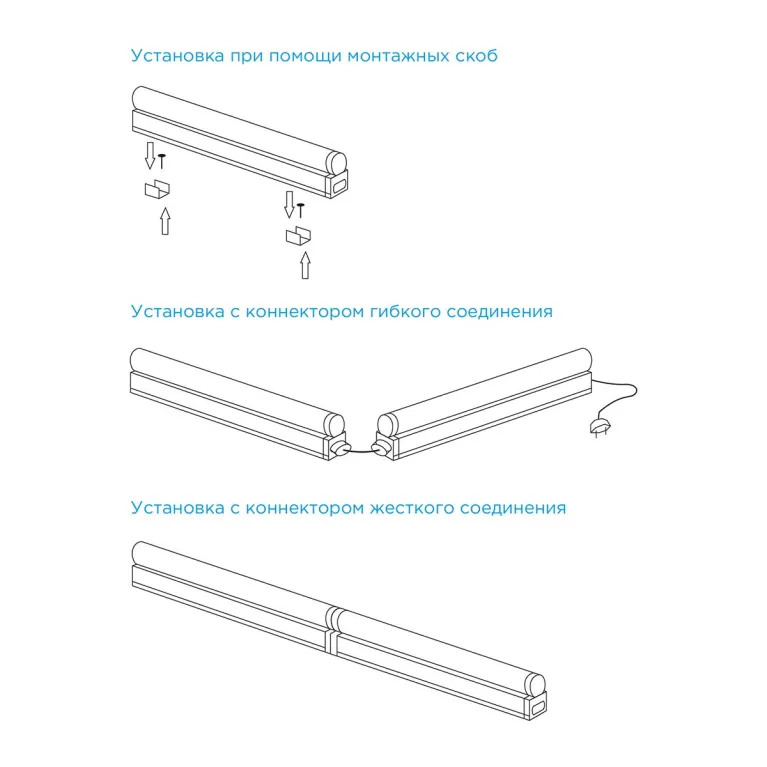 Установка при помощи монтажных скоб

Установка с коннектором гибкого соединения

Установка с коннектором жесткого соединения