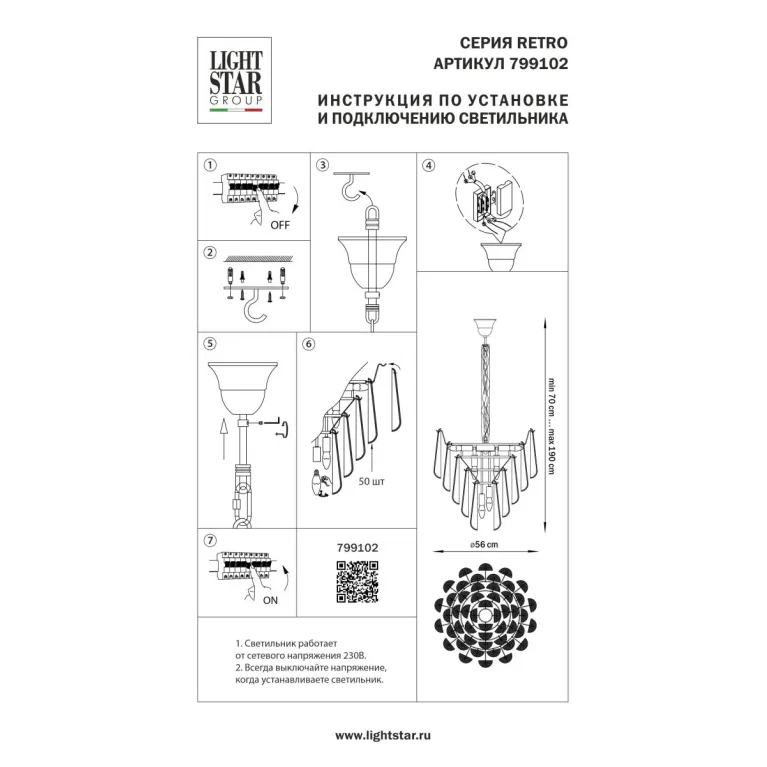 LIGHT STAR GROUP

СЕРИЯ RETRO
АРТИКУЛ 799102

ИНСТРУКЦИЯ ПО УСТАНОВКЕ
И ПОДКЛЮЧЕНИЮ СВЕТИЛЬНИКА

1

OFF

2

3

4

5

6

50 шт

min 70 cm ... max 190 cm

⌀56 cm

7

ON

799102

1. Светильник работает от сетевого напряжения 230В.
2. Всегда выключайте напряжение, когда устанавливаете светильник.

www.lightstar.ru