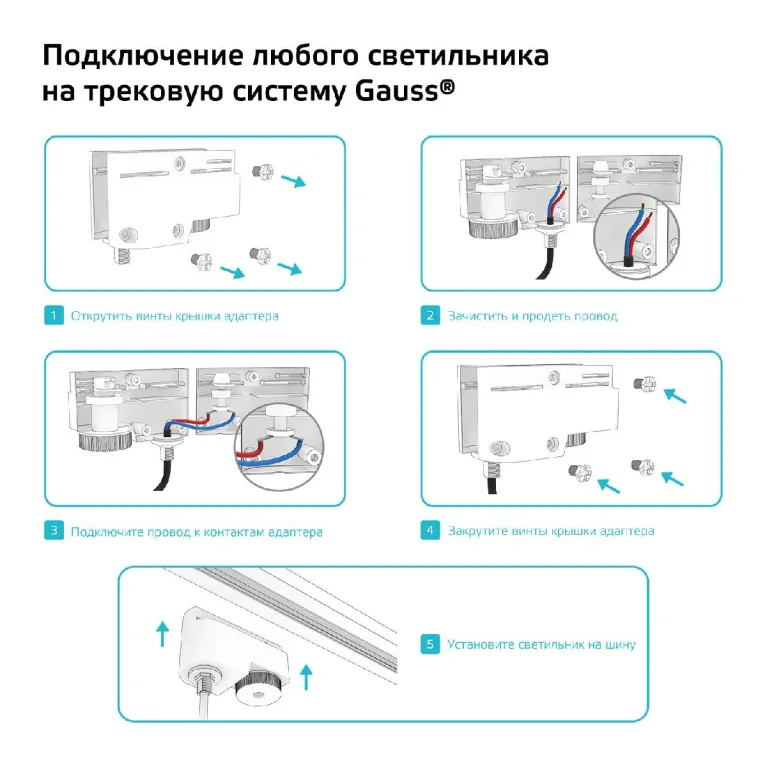 Подключение любого светильника на трековую систему Gauss®

1 Открутить винты крышки адаптера

2 Зачистить и продеть провод

3 Подключите провод к контактам адаптера

4 Закрутите винты крышки адаптера

5 Установите светильник на шину