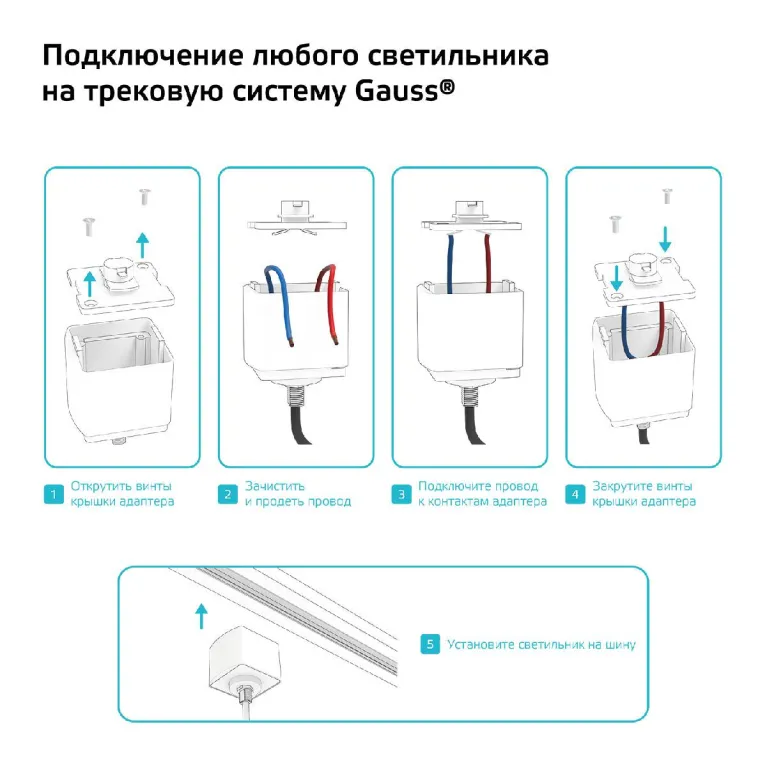 Подключение любого светильника на трековую систему Gauss®

1 Открутить винты крышки адаптера

2 Зачистить и продеть провод

3 Подключите провод к контактам адаптера

4 Закрутите винты крышки адаптера

5 Установите светильник на шину