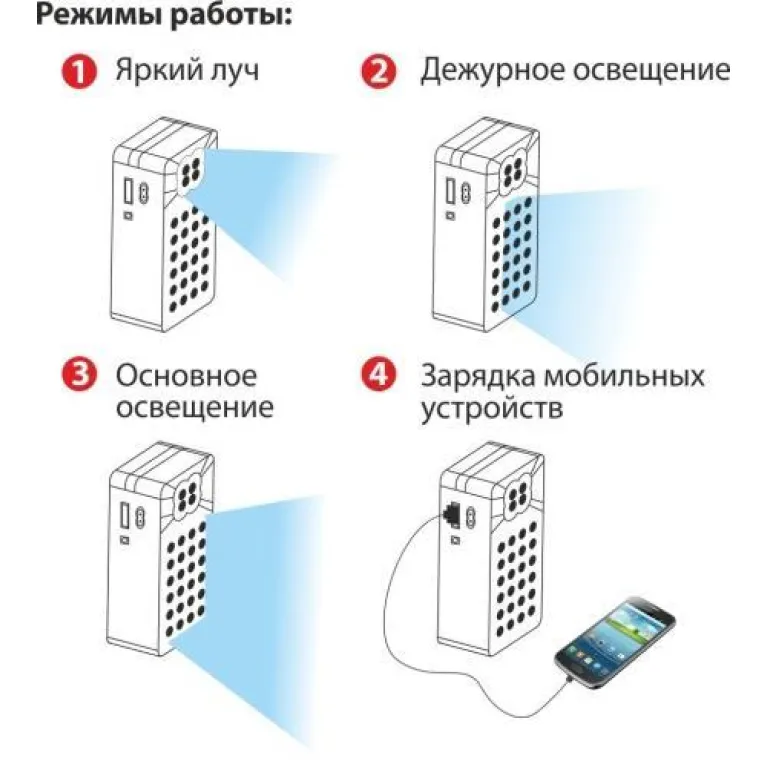 Режимы работы:

1 Яркий луч

2 Дежурное освещение

3 Основное освещение

4 Зарядка мобильных устройств