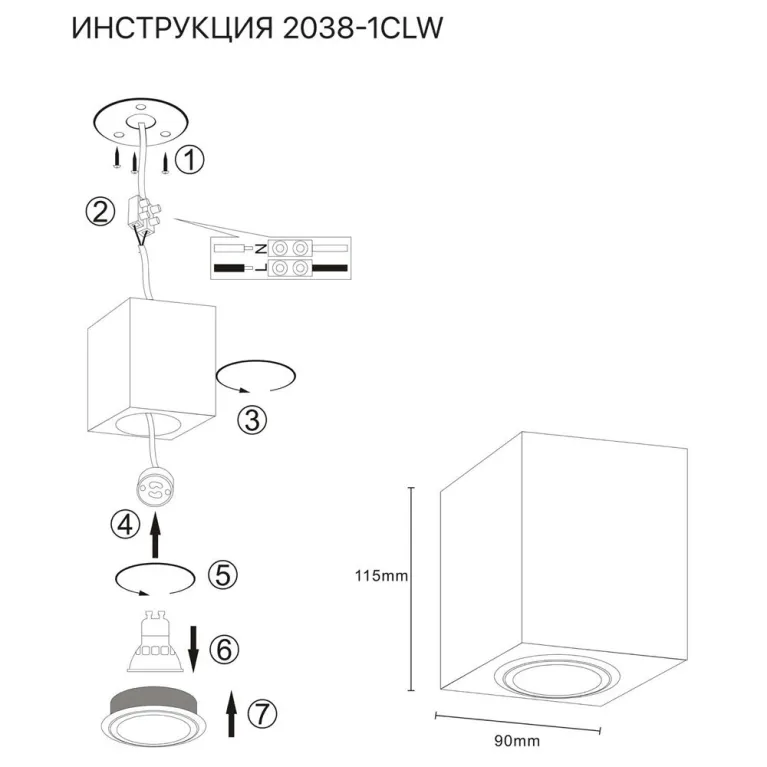 ИНСТРУКЦИЯ 2038-1CLW

①

②

N

L

③

④

⑤

⑥

⑦

115mm

90mm