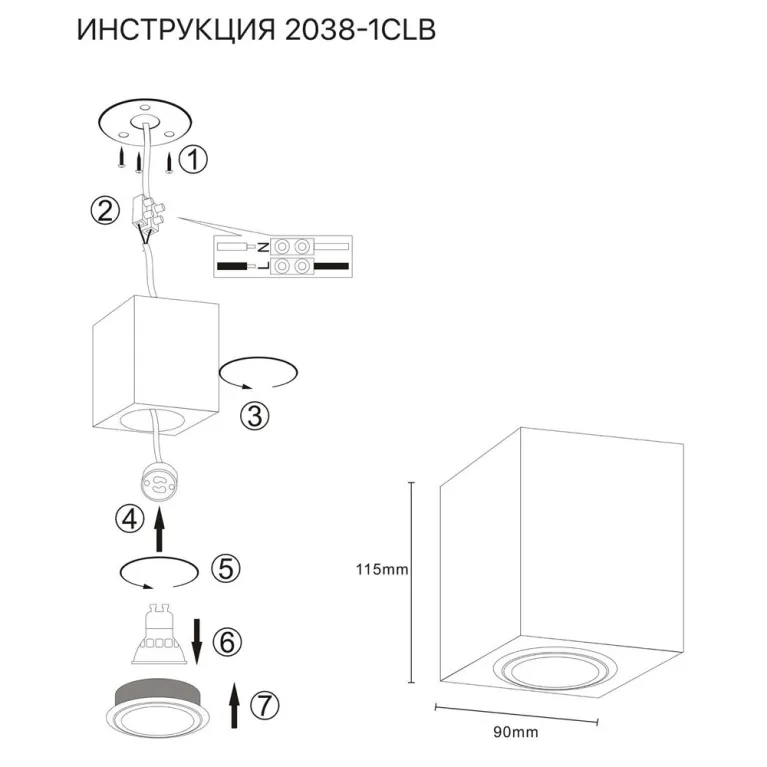 ИНСТРУКЦИЯ 2038-1CLB

①

②

N
L

③

④

⑤

⑥

⑦

115mm

90mm