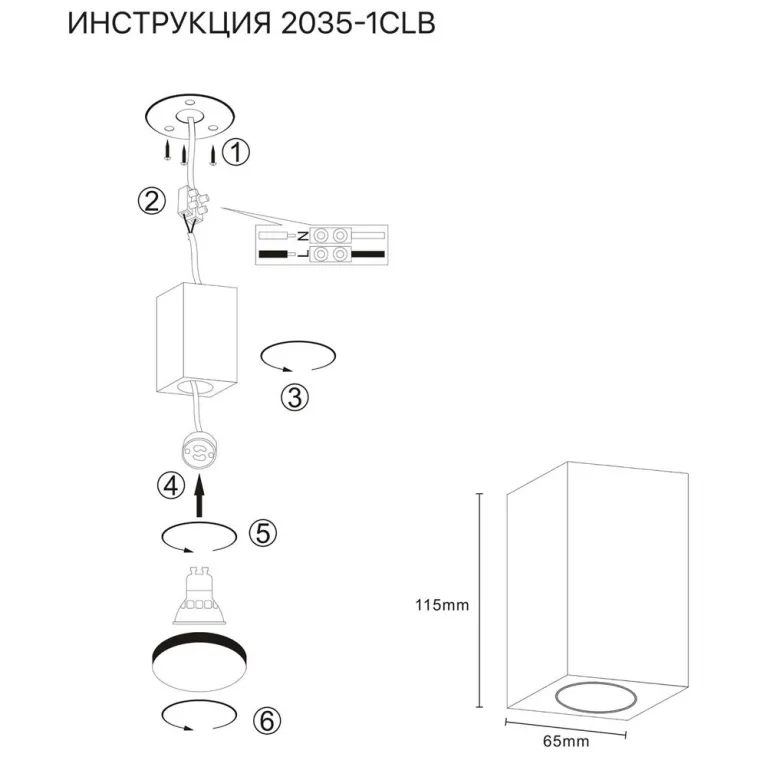 ИНСТРУКЦИЯ 2035-1CLB

①

②

N

L

③

④

⑤

⑥

115mm

65mm