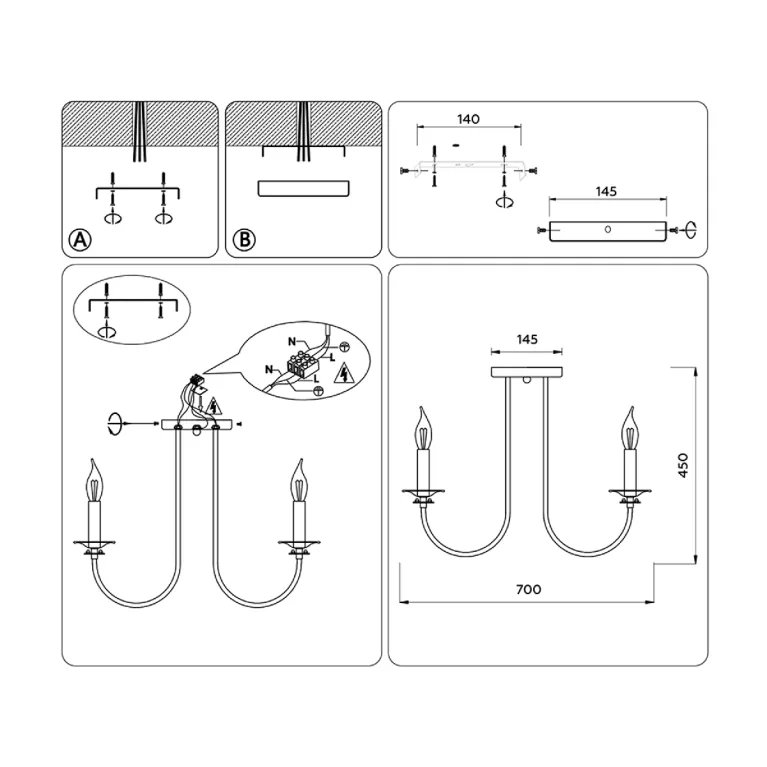 A

B

140

145

N
L
N
L

145

450

700