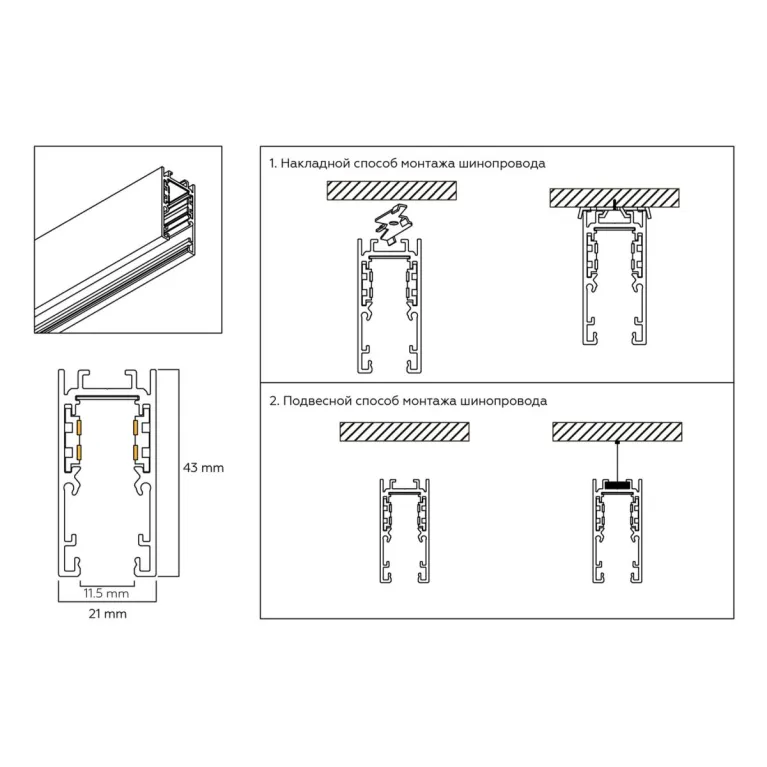 43 mm

11.5 mm

21 mm

1. Накладной способ монтажа шинопровода

2. Подвесной способ монтажа шинопровода