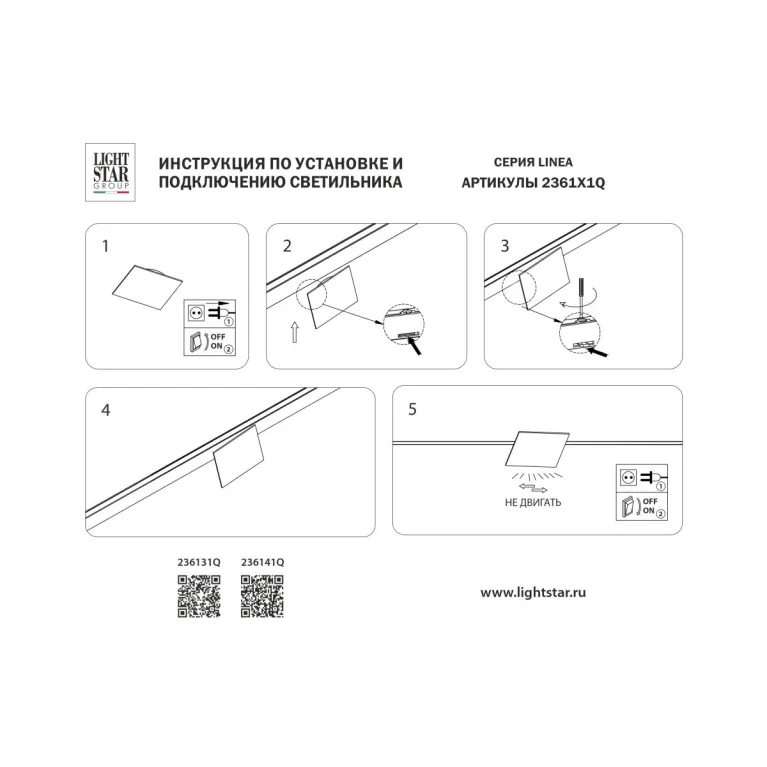 LIGHT STAR GROUP

ИНСТРУКЦИЯ ПО УСТАНОВКЕ И ПОДКЛЮЧЕНИЮ СВЕТИЛЬНИКА

СЕРИЯ LINEA
АРТИКУЛЫ 2361X1Q

1

①
OFF
ON ②

2

3

4

5

НЕ ДВИГАТЬ

①
OFF
ON ②

236131Q 236141Q

www.lightstar.ru