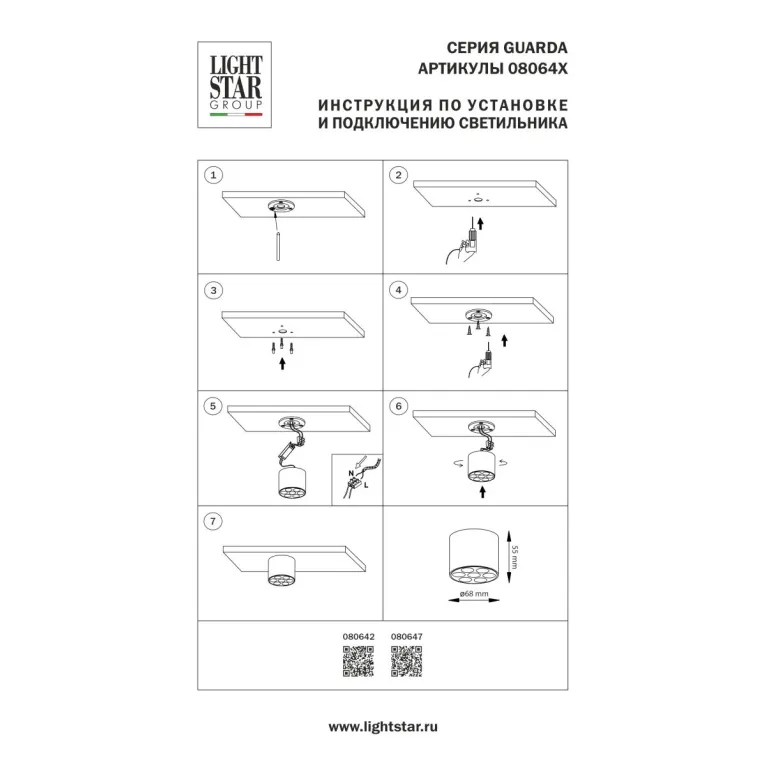 LIGHT STAR GROUP

СЕРИЯ GUARDA
АРТИКУЛЫ 08064X

ИНСТРУКЦИЯ ПО УСТАНОВКЕ
И ПОДКЛЮЧЕНИЮ СВЕТИЛЬНИКА

1

2

3

4

5

N
L

6

7

55 mm

ø68 mm

080642 080647

www.lightstar.ru