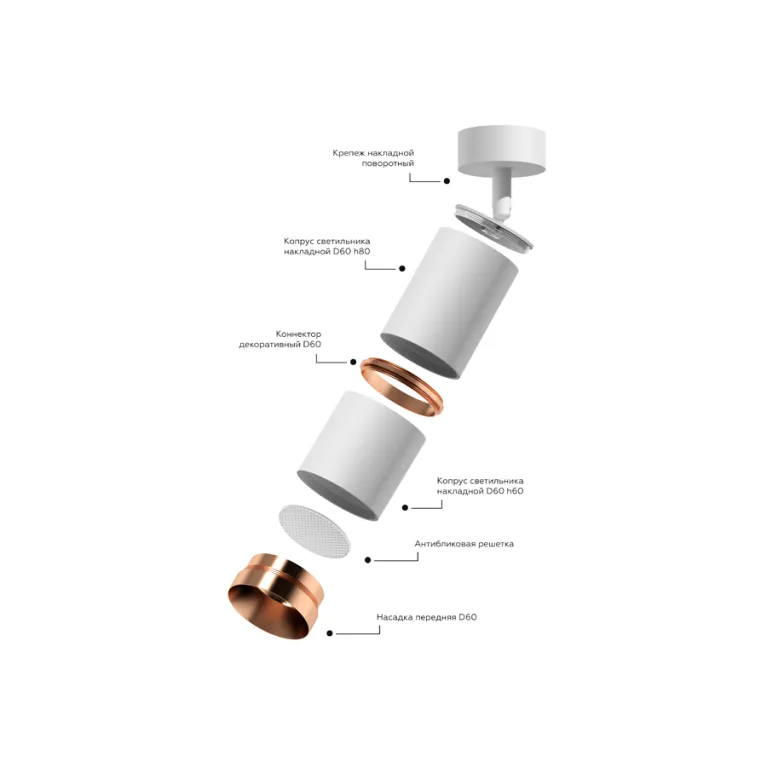 Крепеж накладной поворотный

Копрус светильника накладной D60 h80

Коннектор декоративный D60

Копрус светильника накладной D60 h60

Антибликовая решетка

Насадка передняя D60