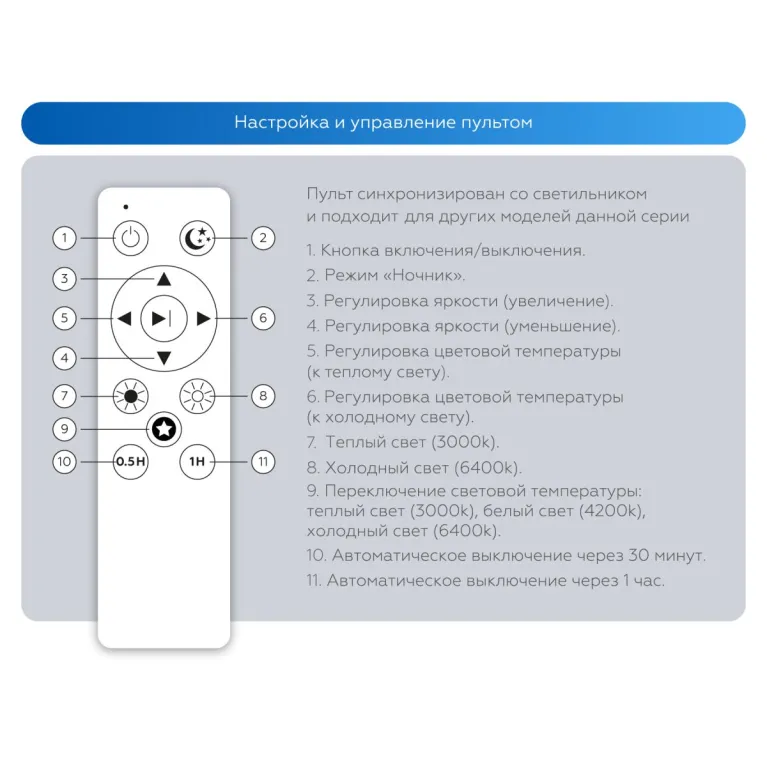 Настройка и управление пультом

1
2
3
5
6
4
7
8
9
10
0.5H
1H
11

Пульт синхронизирован со светильником и подходит для других моделей данной серии

1. Кнопка включения/выключения.
2. Режим «Ночник».
3. Регулировка яркости (увеличение).
4. Регулировка яркости (уменьшение).
5. Регулировка цветовой температуры (к теплому свету).
6. Регулировка цветовой температуры (к холодному свету).
7. Теплый свет (3000k).
8. Холодный свет (6400k).
9. Переключение световой температуры: теплый свет (3000k), белый свет (4200k), холодный свет (6400k).
10. Автоматическое выключение через 30 минут.
11. Автоматическое выключение через 1 час.