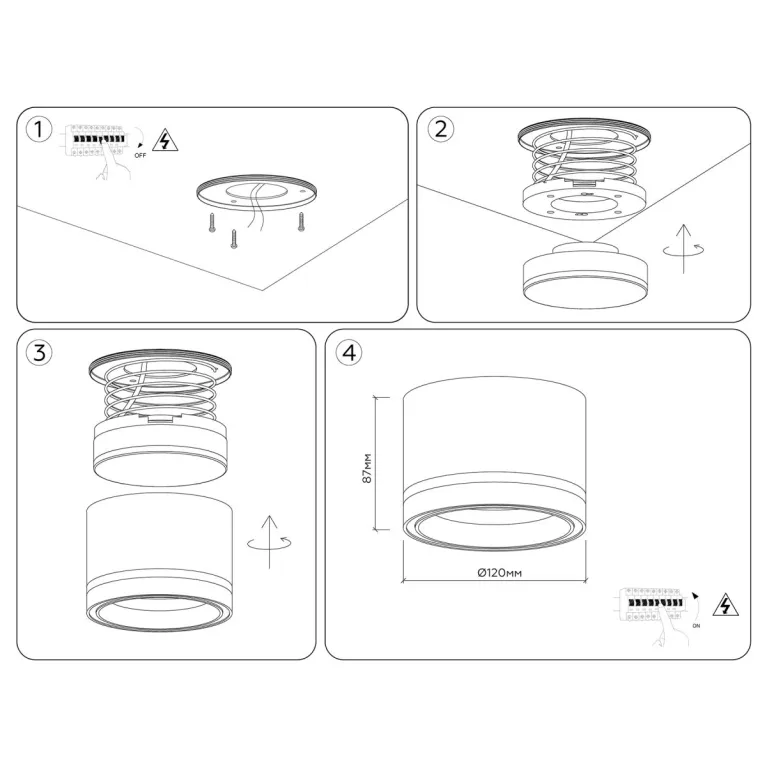 1

OFF

2

3

4

87мм

Ø120мм

ON