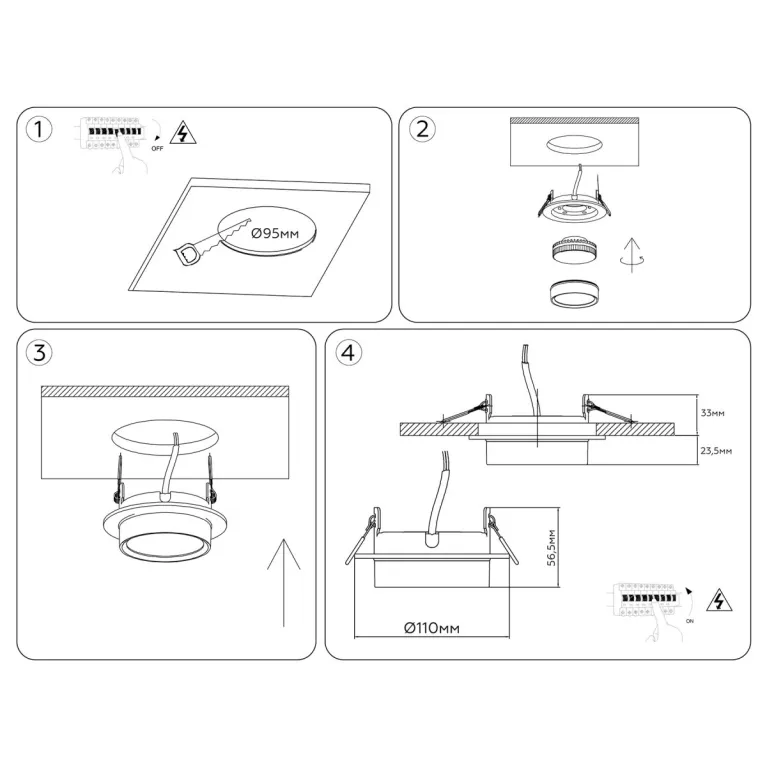 1
OFF
Ø95мм

2

3

4
33мм
23,5мм
56,5мм
Ø110мм
ON