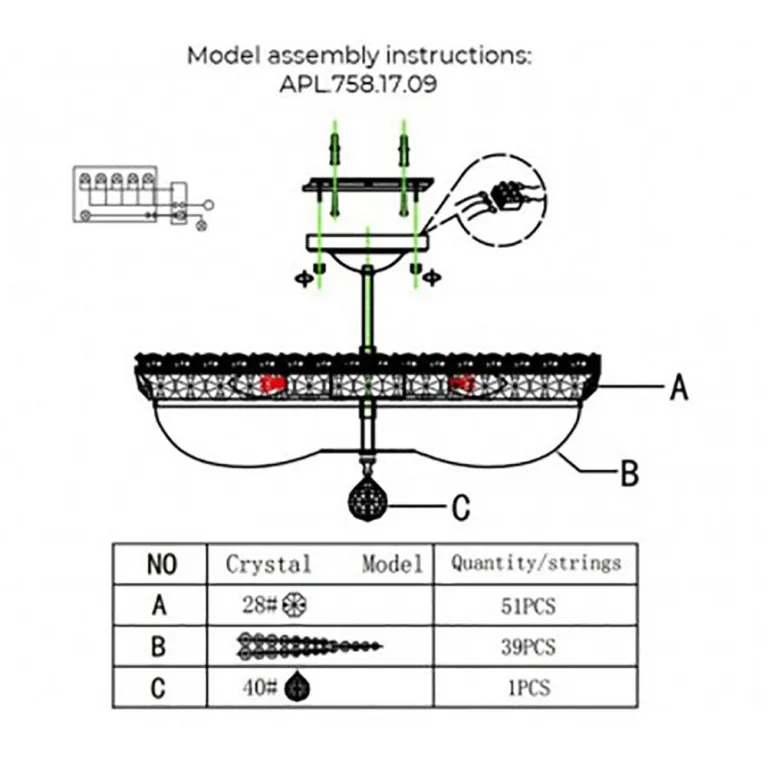 Model assembly instructions:
APL.758.17.09

A

B

C

| NO | Crystal Model | Quantity/strings |
|---|---|---|
| A | 28# | 51PCS |
| B | | 39PCS |
| C | 40# | 1PCS |