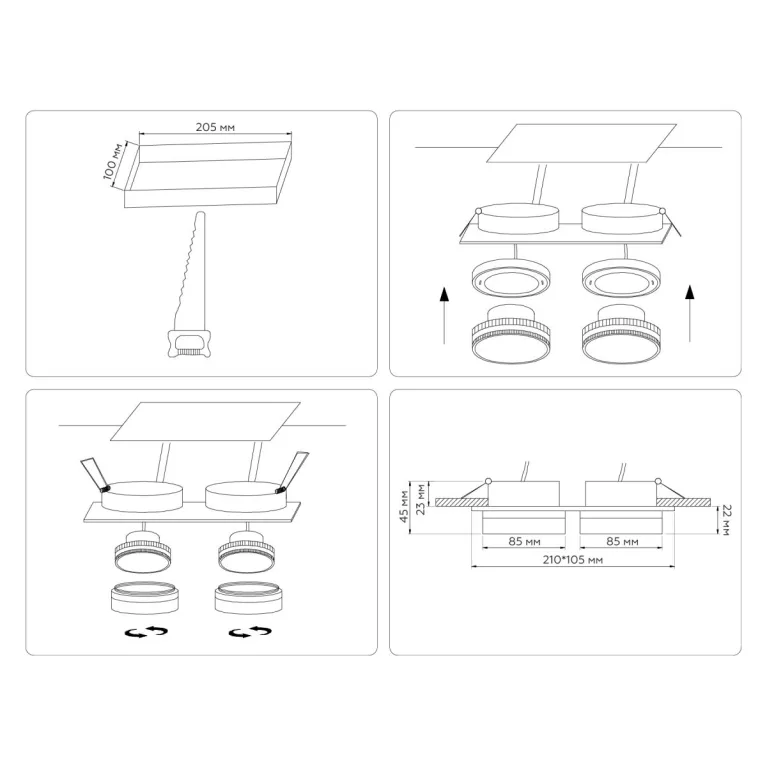 205 мм
100 мм

45 мм
23 мм
22 мм
85 мм
85 мм
210*105 мм