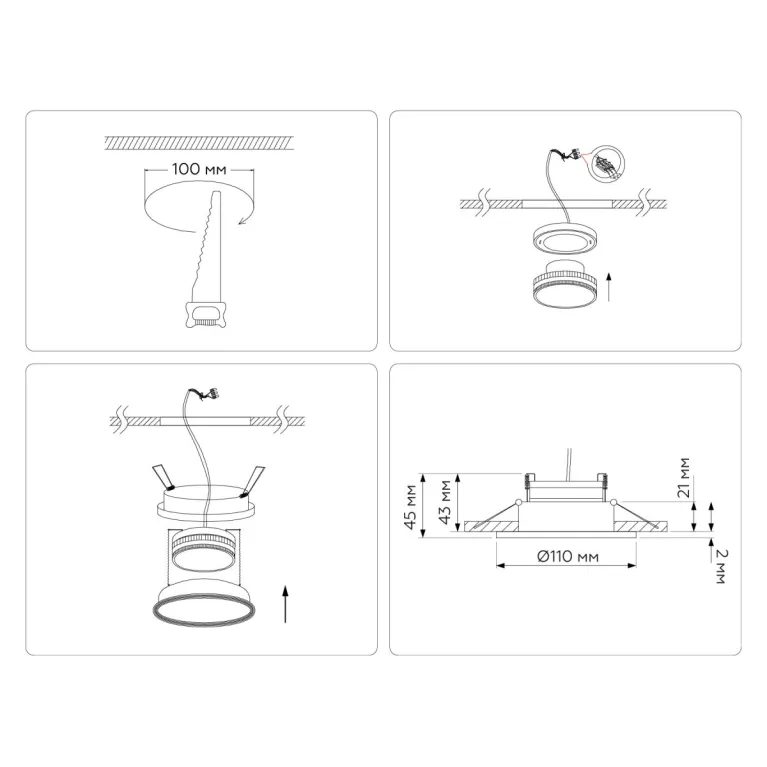 100 мм

45 мм
43 мм
21 мм
Ø110 мм
2 мм